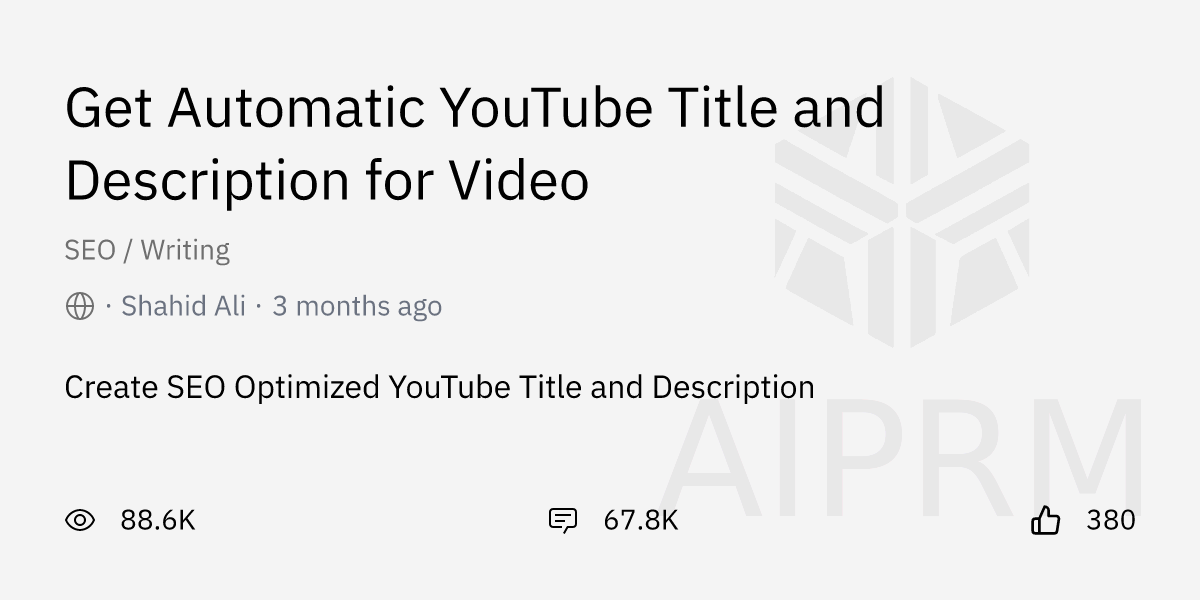 Get Automatic YouTube Title and Description for Video

SEO / Writing

· Shahid Ali · 3 months ago

Create SEO Optimized YouTube Title and Description

88.6K

67.8K

380

AIPRM